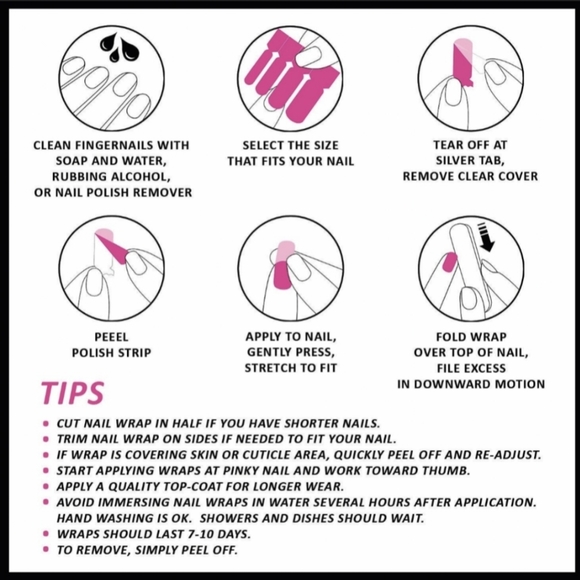 CLEAN FINGERNAILS WITH SOAP AND WATER, RUBBING ALCOHOL, OR NAIL POLISH REMOVER

SELECT THE SIZE THAT FITS YOUR NAIL

TEAR OFF AT SILVER TAB, REMOVE CLEAR COVER

PEEEL POLISH STRIP

APPLY TO NAIL, GENTLY PRESS, STRETCH TO FIT

FOLD WRAP OVER TOP OF NAIL, FILE EXCESS IN DOWNWARD MOTION

TIPS

• CUT NAIL WRAP IN HALF IF YOU HAVE SHORTER NAILS.
• TRIM NAIL WRAP ON SIDES IF NEEDED TO FIT YOUR NAIL.
• IF WRAP IS COVERING SKIN OR CUTICLE AREA, QUICKLY PEEL OFF AND RE-ADJUST.
• START APPLYING WRAPS AT PINKY NAIL AND WORK TOWARD THUMB.
• APPLY A QUALITY TOP-COAT FOR LONGER WEAR.
• AVOID IMMERSING NAIL WRAPS IN WATER SEVERAL HOURS AFTER APPLICATION. HAND WASHING IS OK. SHOWERS AND DISHES SHOULD WAIT.
• WRAPS SHOULD LAST 7-10 DAYS.
• TO REMOVE, SIMPLY PEEL OFF.